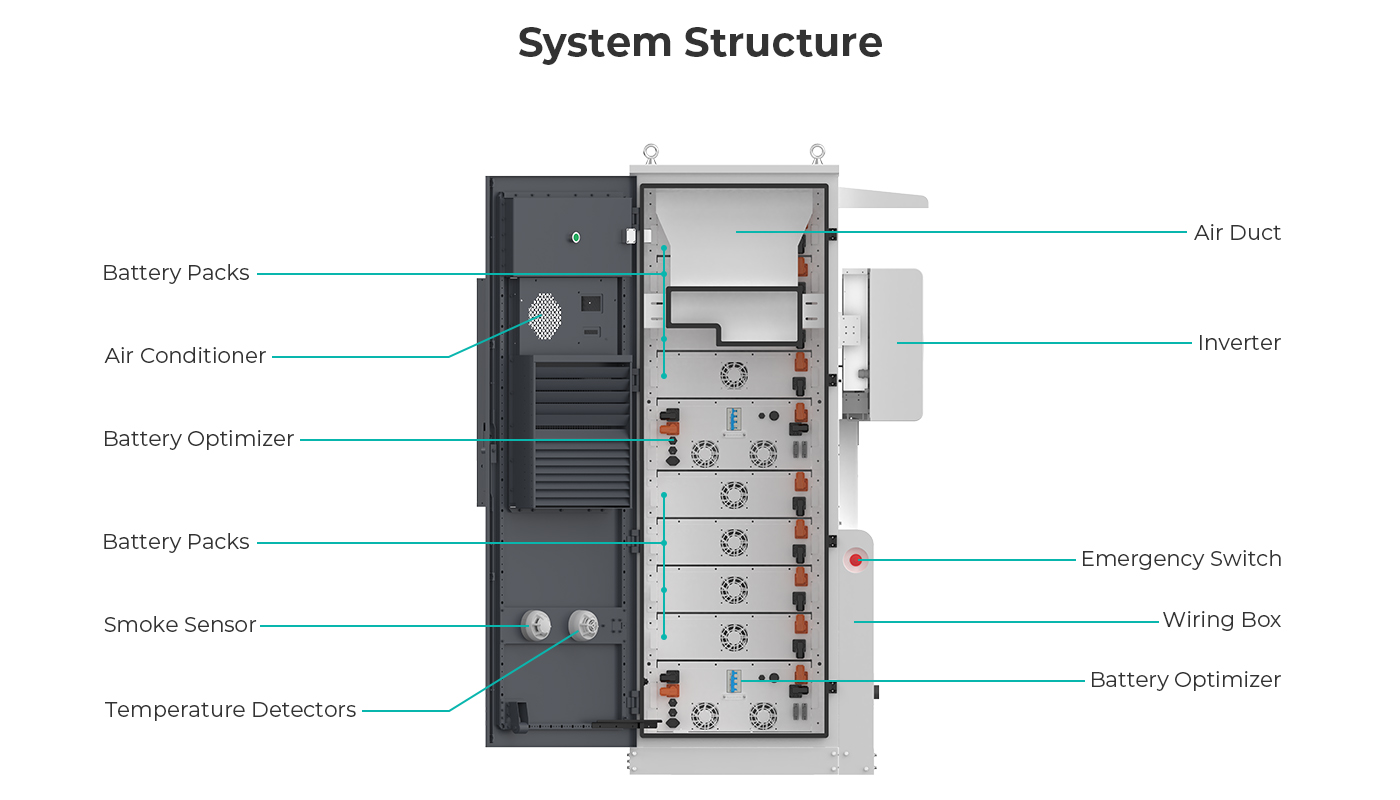 System Structure

Battery Packs

Air Conditioner

Battery Optimizer

Battery Packs

Smoke Sensor

Temperature Detectors

Air Duct

Inverter

Emergency Switch

Wiring Box

Battery Optimizer